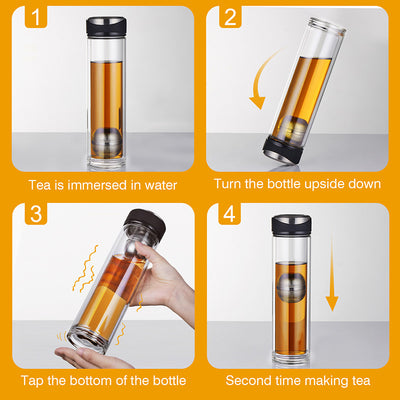 1

Tea is immersed in water

2

Turn the bottle upside down

3

Tap the bottom of the bottle

4

Second time making tea